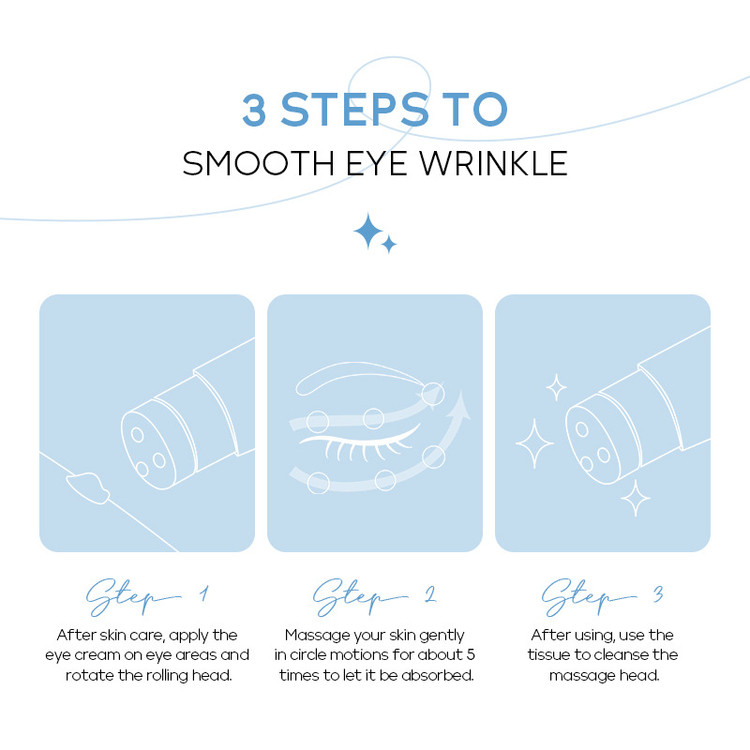 3 STEPS TO
SMOOTH EYE WRINKLE

Step 1
After skin care, apply the eye cream on eye areas and rotate the rolling head.

Step 2
Massage your skin gently in circle motions for about 5 times to let it be absorbed.

Step 3
After using, use the tissue to cleanse the massage head.